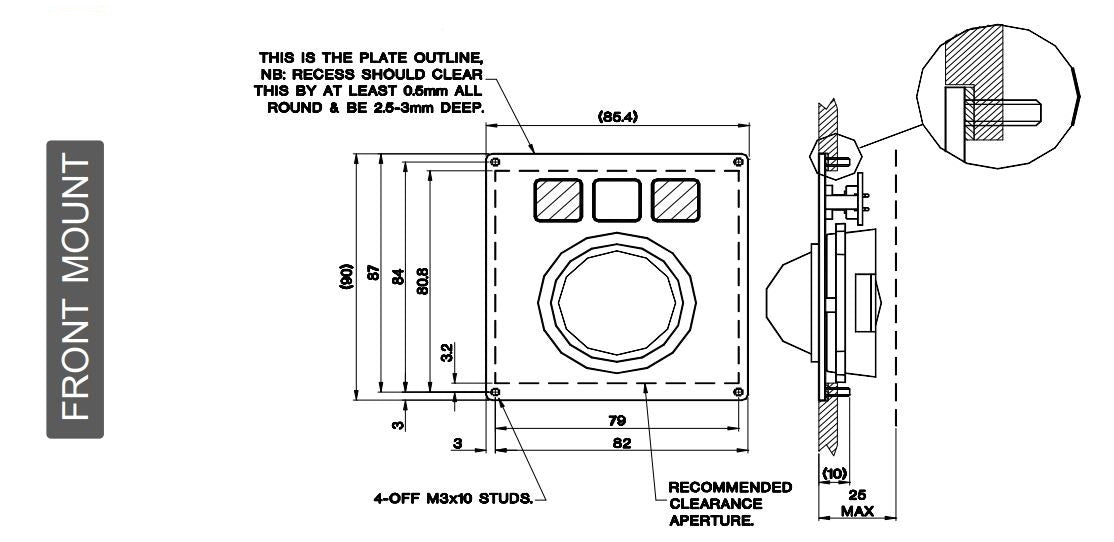 FRONT MOUNT

THIS IS THE PLATE OUTLINE, NB: RECESS SHOULD CLEAR THIS BY AT LEAST 0.5mm ALL ROUND & BE 2.5-3mm DEEP.

(85.4)

(90)
87
84
80.8
3.2
3
3
79
82

4-OFF M3x10 STUDS.

RECOMMENDED CLEARANCE APERTURE.

(10)
25
MAX